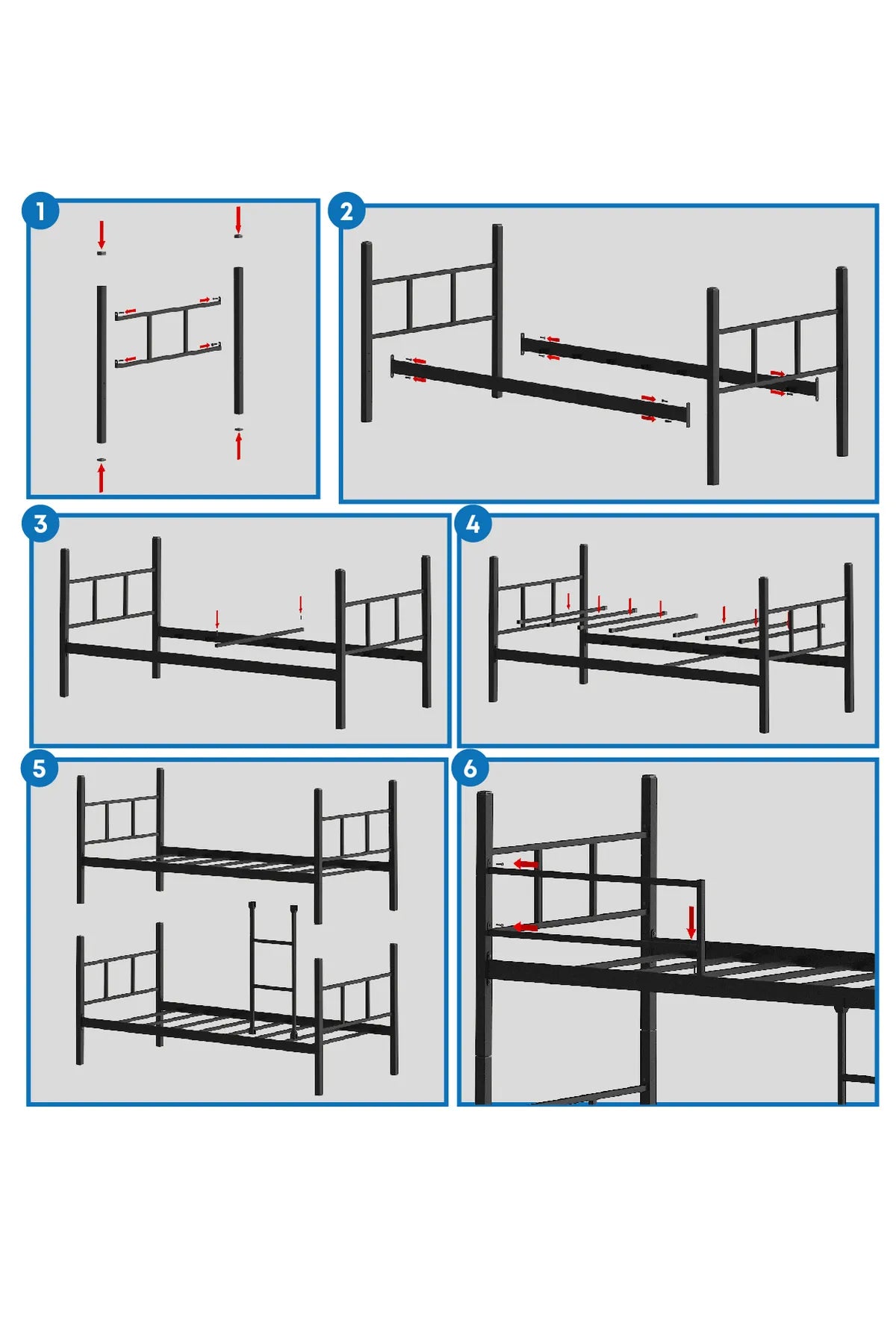 1
2
3
4
5
6